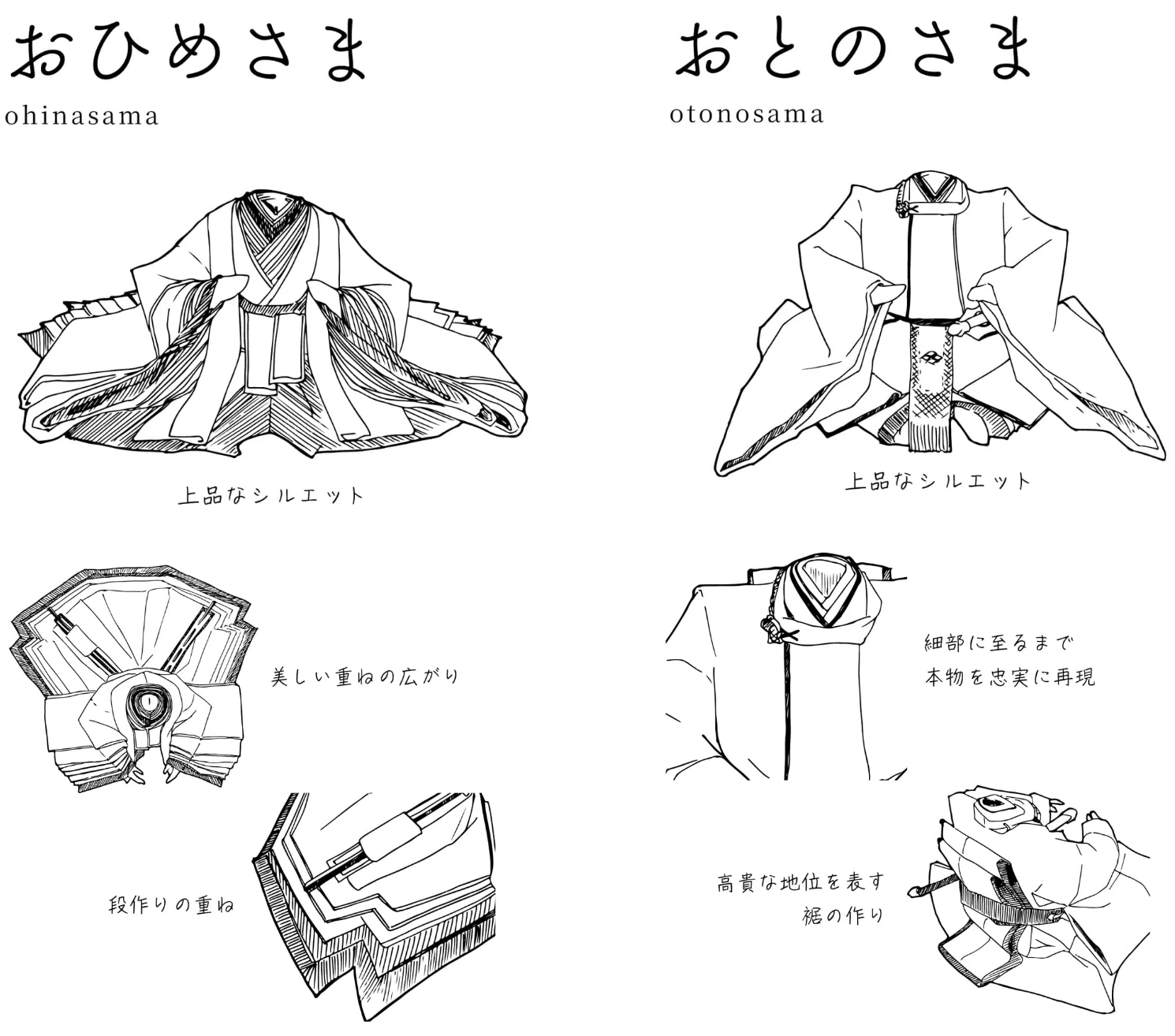 おひめさま
ohinasama

上品なシルエット

美しい重ねの広がり

段作りの重ね

おとのさま
otonosama

上品なシルエット

細部に至るまで
本物を忠実に再現

高貴な地位を表す
裾の作り